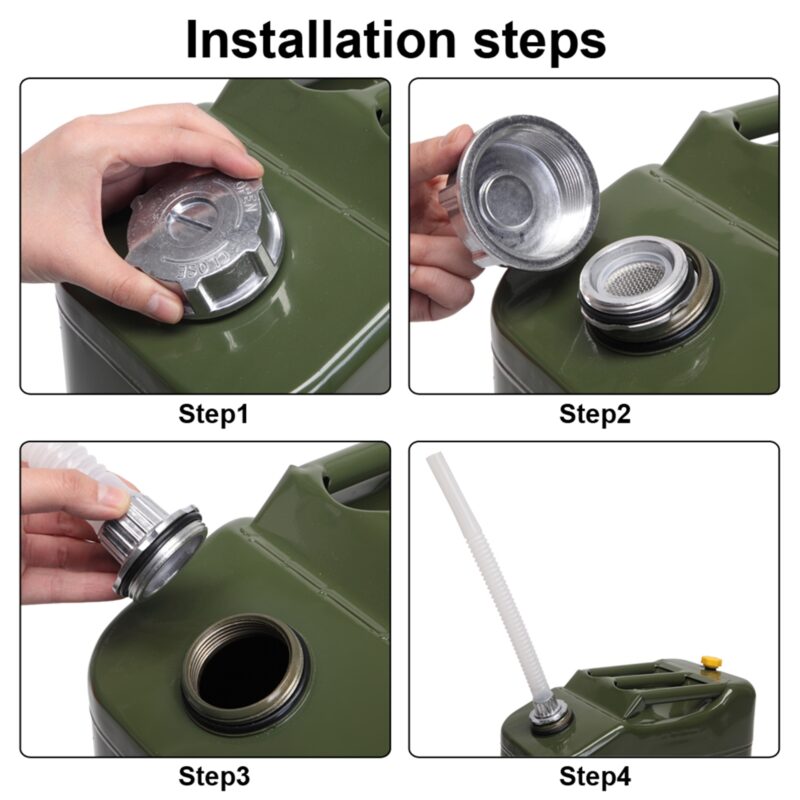 Installation steps

OPEN CLOSE

Step1

Step2

Step3

Step4